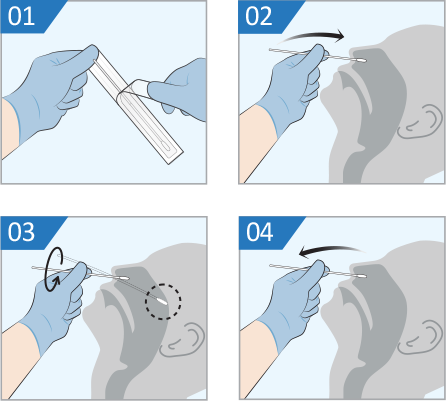 01

02

03

04