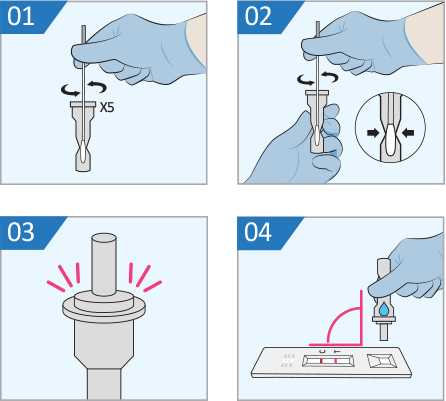 01

X5

02

03

04

C T